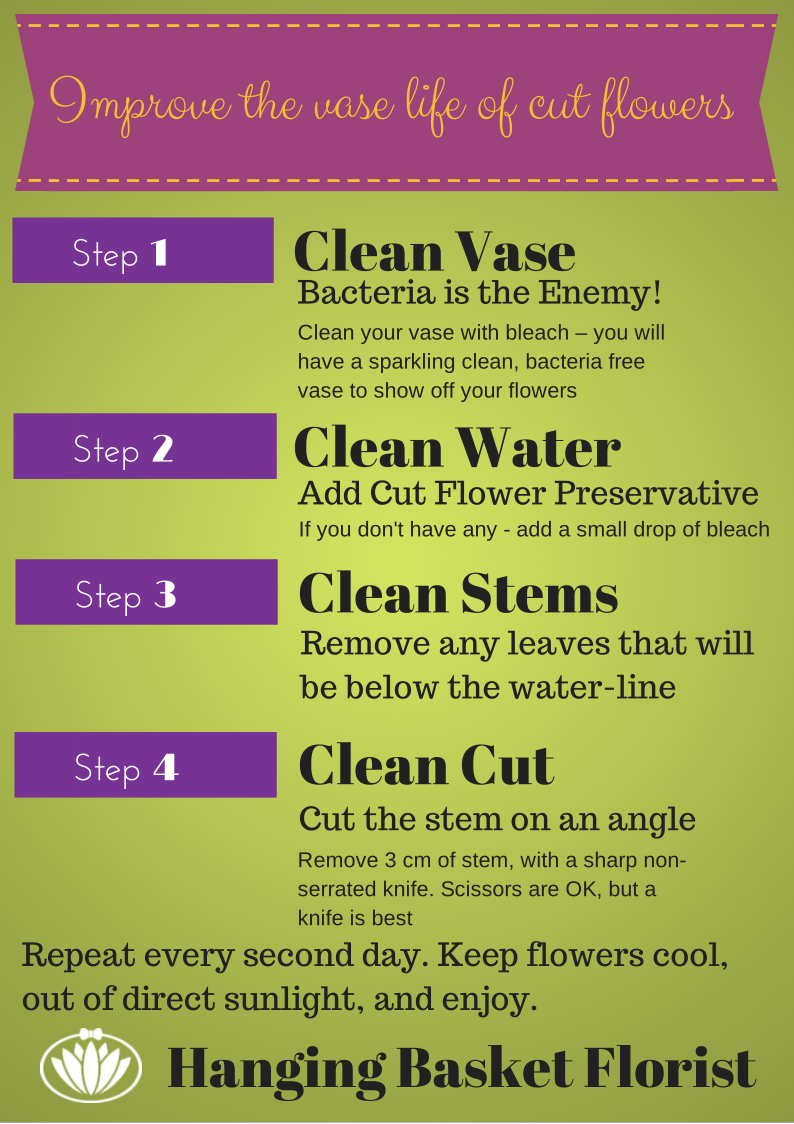 Improve the vase life of cut flowers

Step 1

Clean Vase

Bacteria is the Enemy!

Clean your vase with bleach – you will have a sparkling clean, bacteria free vase to show off your flowers

Step 2

Clean Water

Add Cut Flower Preservative

If you don't have any - add a small drop of bleach

Step 3

Clean Stems

Remove any leaves that will be below the water-line

Step 4

Clean Cut

Cut the stem on an angle

Remove 3 cm of stem, with a sharp non-serrated knife. Scissors are OK, but a knife is best

Repeat every second day. Keep flowers cool, out of direct sunlight, and enjoy.

Hanging Basket Florist